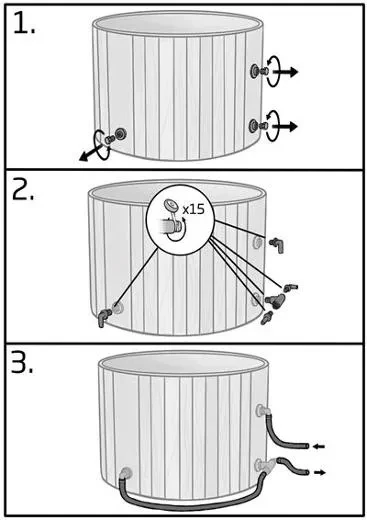 1.

2.

x15

3.